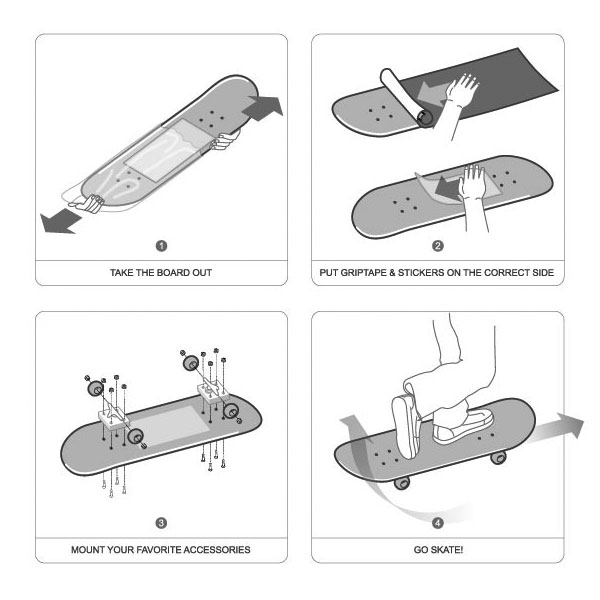 1

TAKE THE BOARD OUT

2

PUT GRIPTAPE & STICKERS ON THE CORRECT SIDE

3

MOUNT YOUR FAVORITE ACCESSORIES

4

GO SKATE!